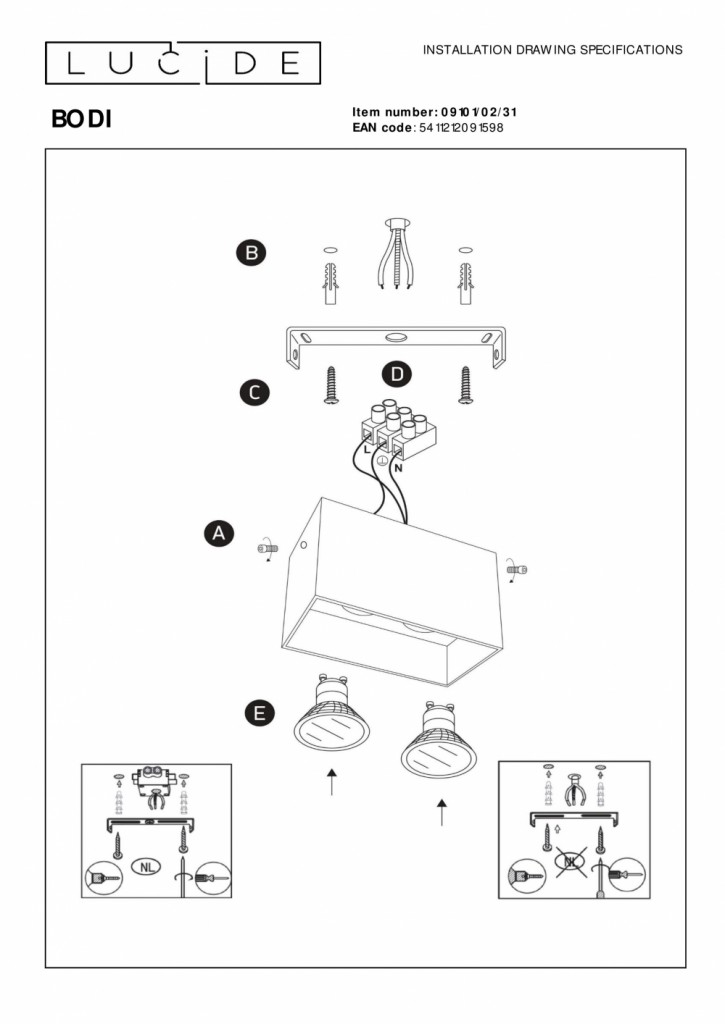 LUCIDE

INSTALLATION DRAWING SPECIFICATIONS

BODI

Item number: 09101/02/31
EAN code: 5411212091598

B

C

D

L

N

A

E

NL

NL