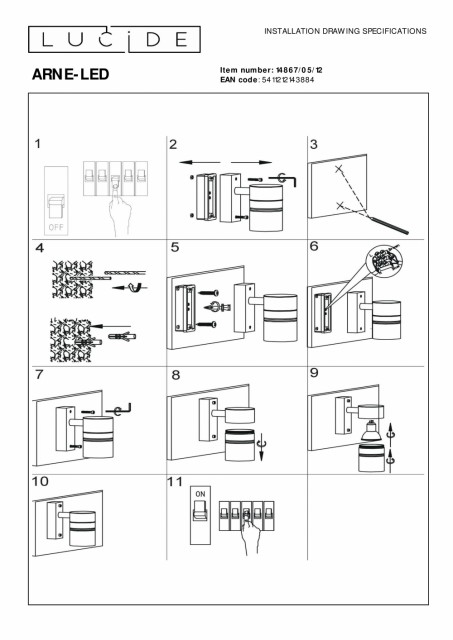 LUCIDE

INSTALLATION DRAWING SPECIFICATIONS

ARNE-LED

Item number: 14867/05/12
EAN code: 5411212143884

1

OFF

2

3

4

5

6

7

8

9

10

11

ON