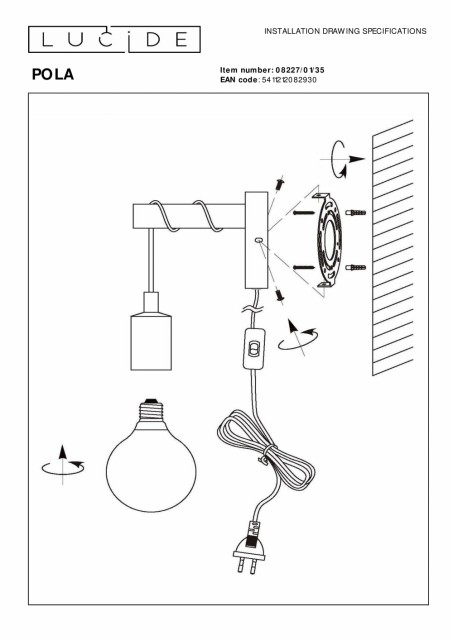 LUCIDE

INSTALLATION DRAWING SPECIFICATIONS

POLA

Item number: 08227/01/35
EAN code: 5411212082930