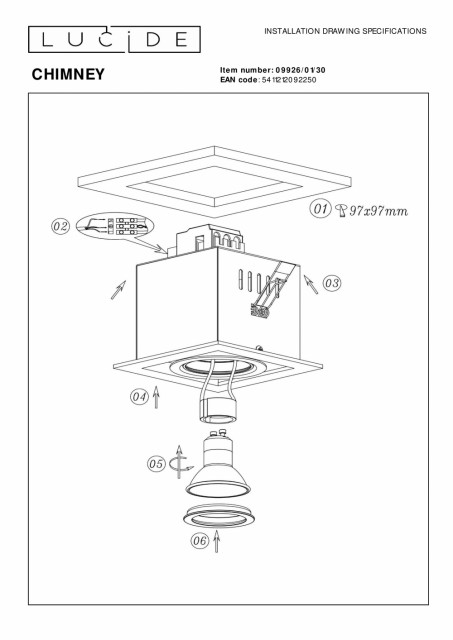 LUCIDE

INSTALLATION DRAWING SPECIFICATIONS

CHIMNEY

Item number: 09926/01/30
EAN code: 5411212092250

01 97x97mm

02

03

04

05

06