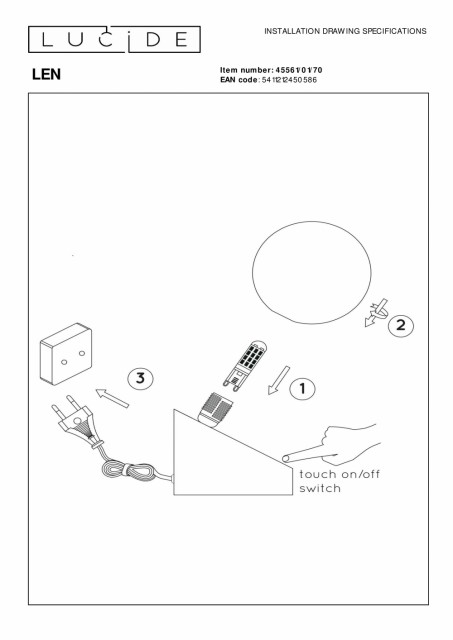 LUCIDE

INSTALLATION DRAWING SPECIFICATIONS

LEN

Item number: 45561/01/70
EAN code: 5411212450586

2

3

1

touch on/off switch