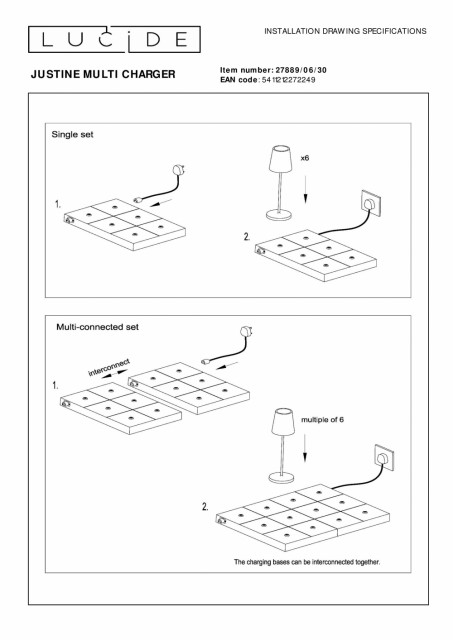 LUCIDE

INSTALLATION DRAWING SPECIFICATIONS

JUSTINE MULTI CHARGER

Item number: 27889/06/30
EAN code: 5411212272249

Single set

1.

x6

2.

Multi-connected set

interconnect

1.

multiple of 6

2.

The charging bases can be interconnected together.