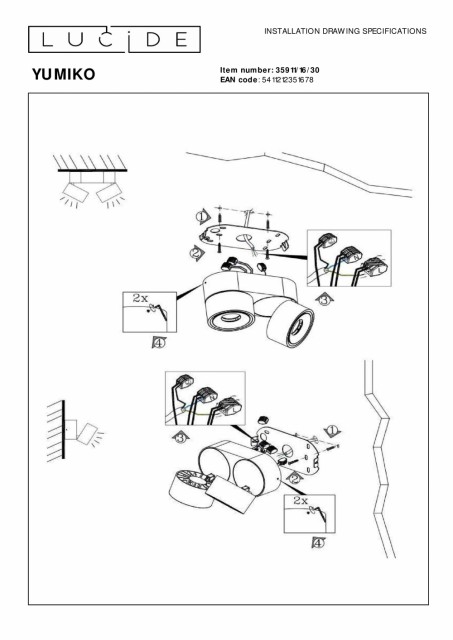 LUCIDE

INSTALLATION DRAWING SPECIFICATIONS

YUMIKO

Item number: 35911/16/30
EAN code: 5411212351678

1
2
3
2x
4

3
1
2
2x
4