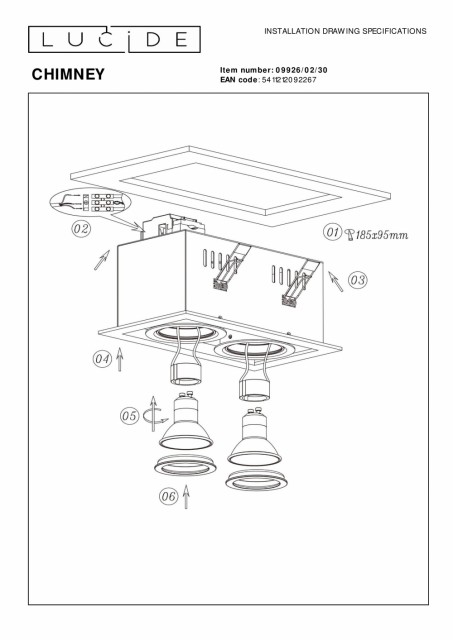 LUCIDE

INSTALLATION DRAWING SPECIFICATIONS

CHIMNEY

Item number: 09926/02/30
EAN code: 5411212092267

02

01 185x95mm

03

04

05

06