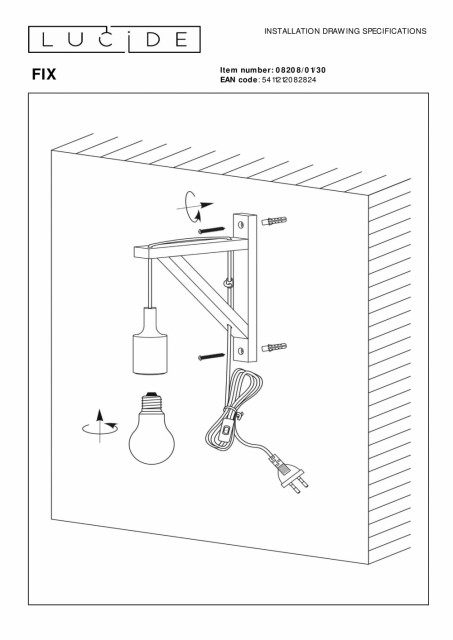 LUCIDE

INSTALLATION DRAWING SPECIFICATIONS

FIX

Item number: 08208/01/30
EAN code: 5411212082824