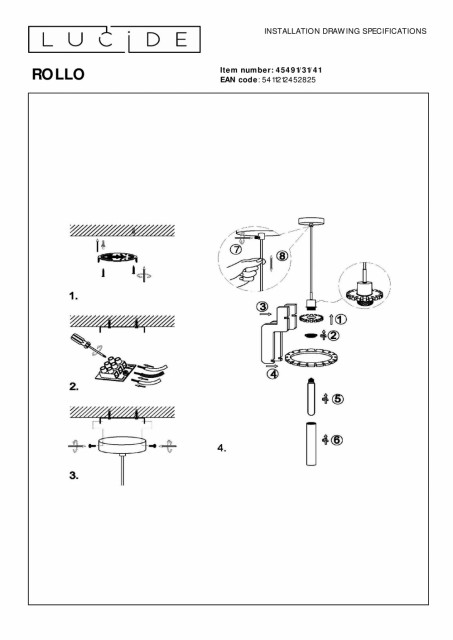 LUCIDE

INSTALLATION DRAWING SPECIFICATIONS

ROLLO

Item number: 45491/31/41
EAN code: 5411212452825

1.

2.

3.

7

8

3

1

2

4

5

6

4.