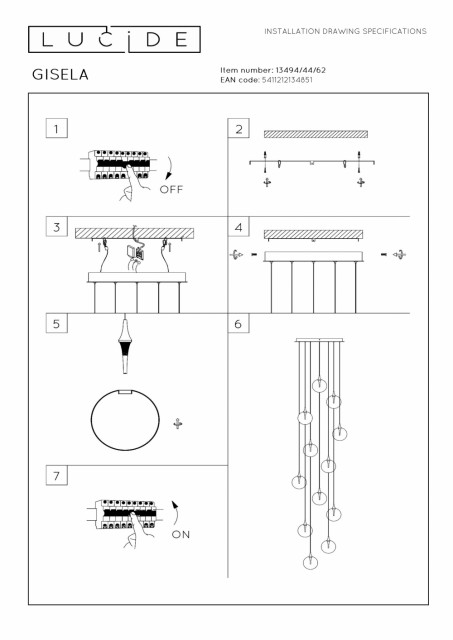 LUCIDE

INSTALLATION DRAWING SPECIFICATIONS

GISELA

Item number: 13494/44/62
EAN code: 5411212134851

1

OFF

2

3

4

5

6

7

ON