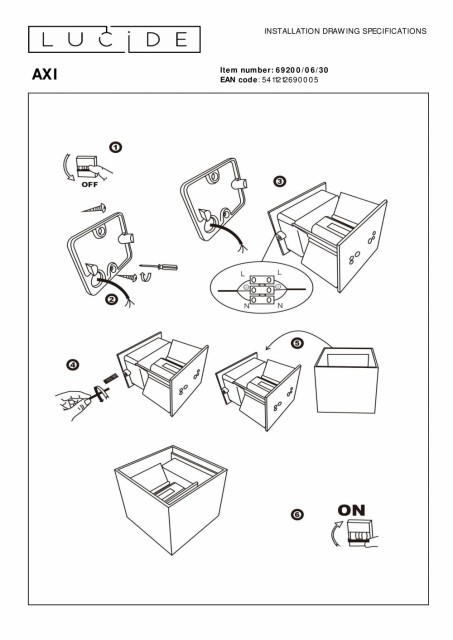 LUCIDE

INSTALLATION DRAWING SPECIFICATIONS

AXI

Item number: 69200/06/30
EAN code: 5411212690005

1

OFF

2

3

L
L
N
N

4

5

6

ON