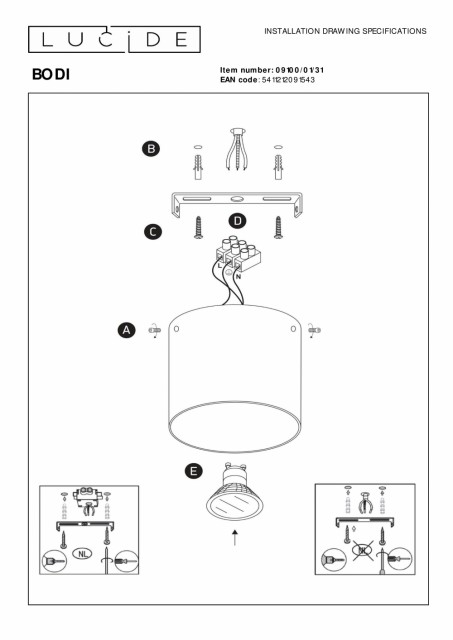 LUCIDE

INSTALLATION DRAWING SPECIFICATIONS

BODI

Item number: 09100/01/31
EAN code: 5411212091543

B

C

D

L

N

A

E

NL

NL