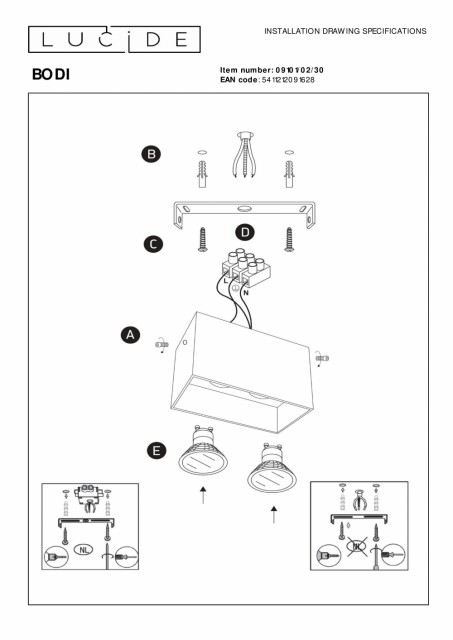 LUCIDE

INSTALLATION DRAWING SPECIFICATIONS

BODI

Item number: 09101/02/30
EAN code: 5411212091628

B

C

D

L

N

A

E

NL

NL