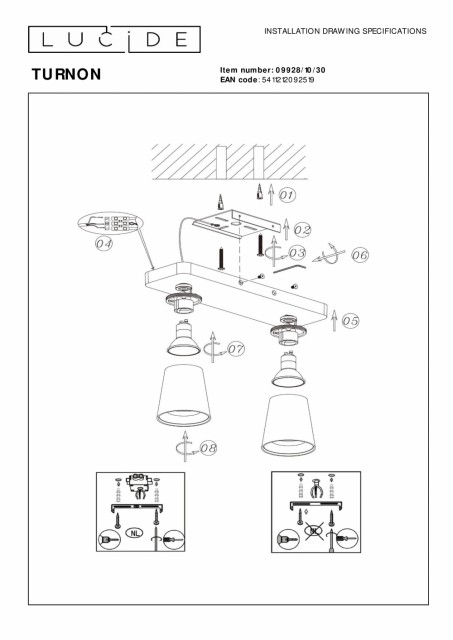 LUCIDE

INSTALLATION DRAWING SPECIFICATIONS

TURNON

Item number: 09928/10/30
EAN code: 5411212092519

01

02

03

04

05

06

07

08

NL

NL