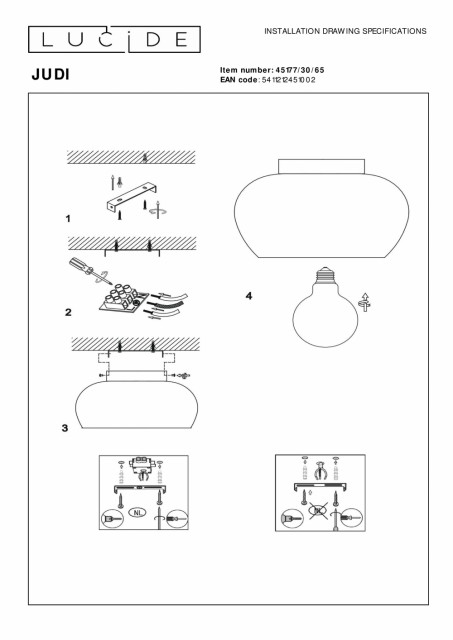 LUCIDE

INSTALLATION DRAWING SPECIFICATIONS

JUDI

Item number: 45177/30/65
EAN code: 5411212451002

1

2

3

4

NL

NL