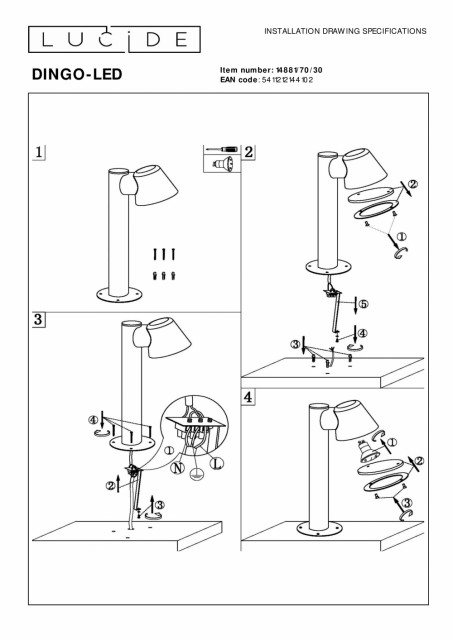 LUCIDE

INSTALLATION DRAWING SPECIFICATIONS

DINGO-LED

Item number: 14881/70/30
EAN code: 5411212144102

1

2

②
①
⑤
④
③

3

④
①
N
L
②
③

4

①
②
③